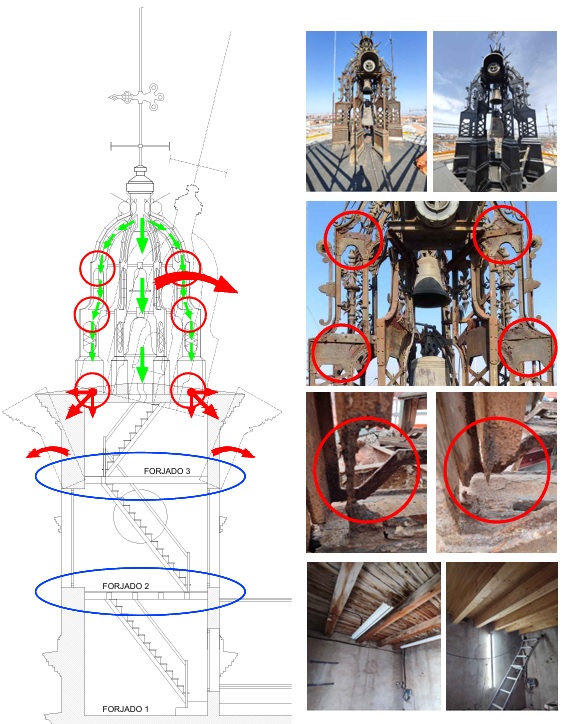 FORJADO 3

FORJADO 2

FORJADO 1